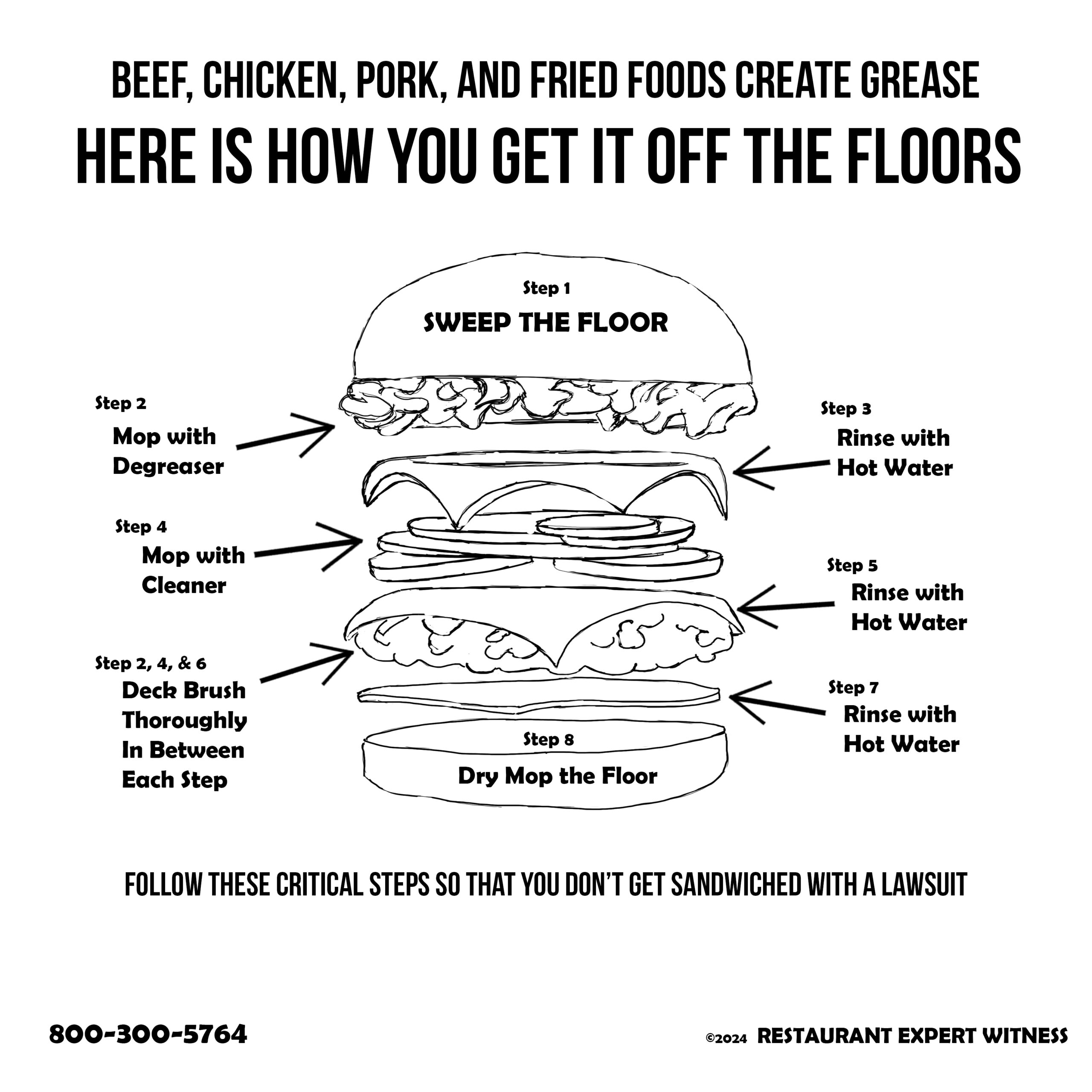 BEEF, CHICKEN, PORK, AND FRIED FOODS CREATE GREASE

HERE IS HOW YOU GET IT OFF THE FLOORS

Step 1
SWEEP THE FLOOR

Step 2
Mop with Degreaser

Step 3
Rinse with Hot Water

Step 4
Mop with Cleaner

Step 5
Rinse with Hot Water

Step 2, 4, & 6
Deck Brush Thoroughly In Between Each Step

Step 7
Rinse with Hot Water

Step 8
Dry Mop the Floor

FOLLOW THESE CRITICAL STEPS SO THAT YOU DON'T GET SANDWICHED WITH A LAWSUIT

800-300-5764

©2024 RESTAURANT EXPERT WITNESS